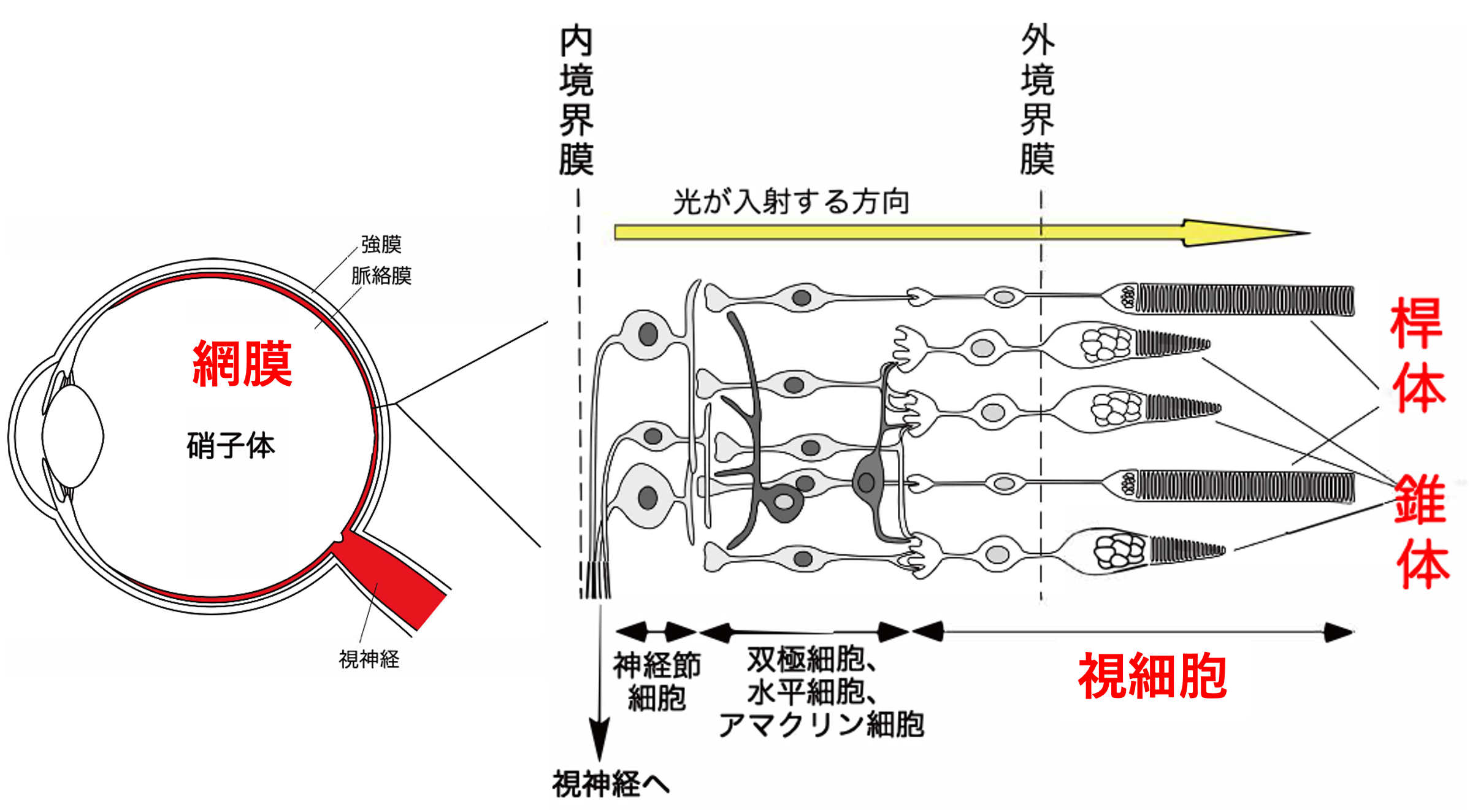 強膜
脈絡膜
網膜
硝子体
視神経

内境界膜
外境界膜
光が入射する方向
桿体
錐体
神経節細胞
双極細胞、水平細胞、アマクリン細胞
視細胞
視神経へ